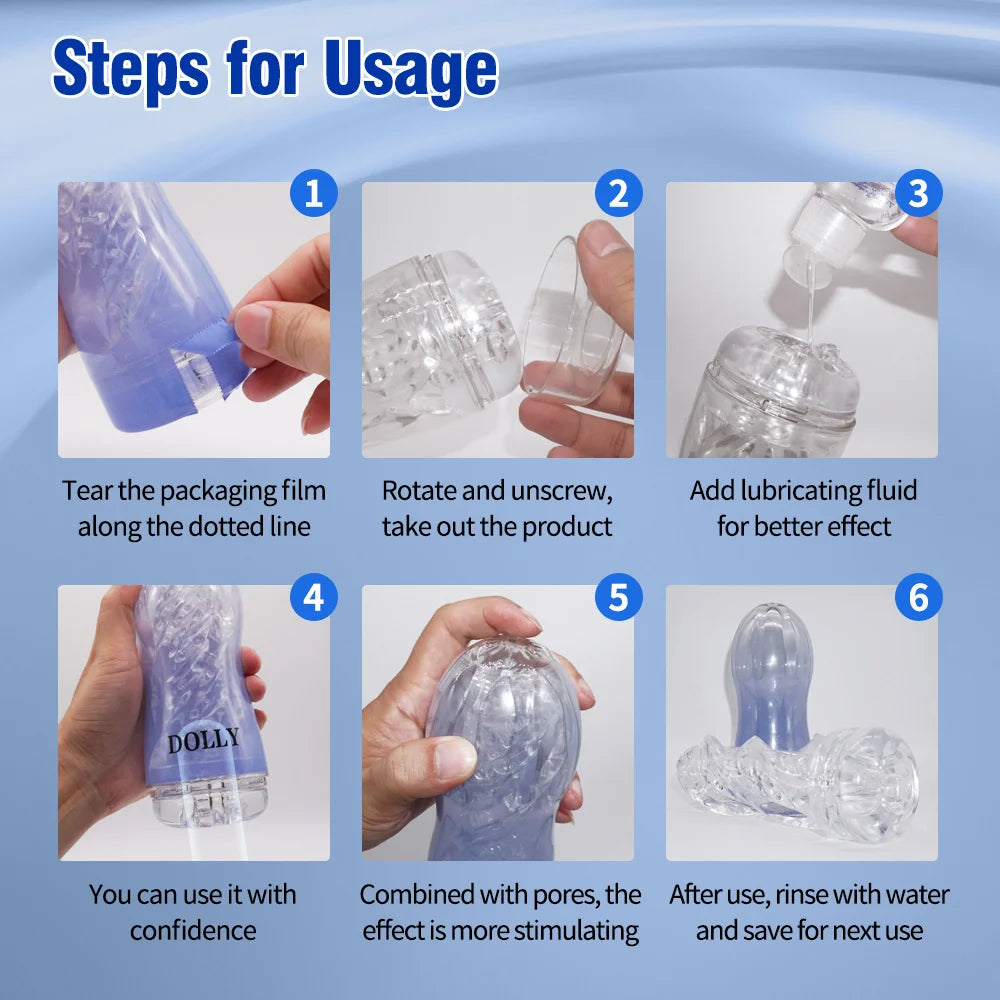 Steps for Usage

1

Tear the packaging film along the dotted line

2

Rotate and unscrew, take out the product

3

Add lubricating fluid for better effect

4

DOLLY

You can use it with confidence

5

Combined with pores, the effect is more stimulating

6

After use, rinse with water and save for next use