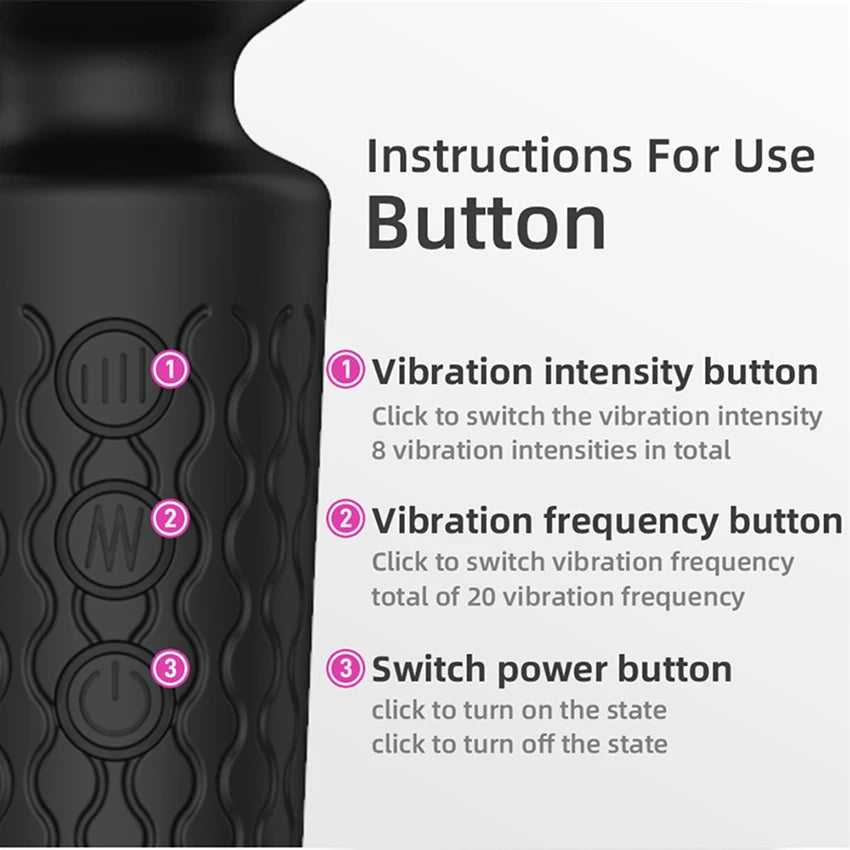 Instructions For Use
Button

1
2
3

1 Vibration intensity button
Click to switch the vibration intensity
8 vibration intensities in total

2 Vibration frequency button
Click to switch vibration frequency
total of 20 vibration frequency

3 Switch power button
click to turn on the state
click to turn off the state